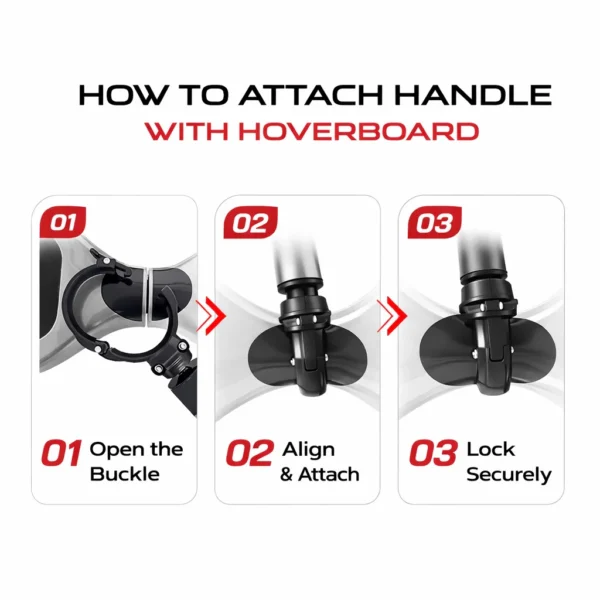 HOW TO ATTACH HANDLE
WITH HOVERBOARD

01

01 Open the Buckle

02

02 Align & Attach

03

03 Lock Securely