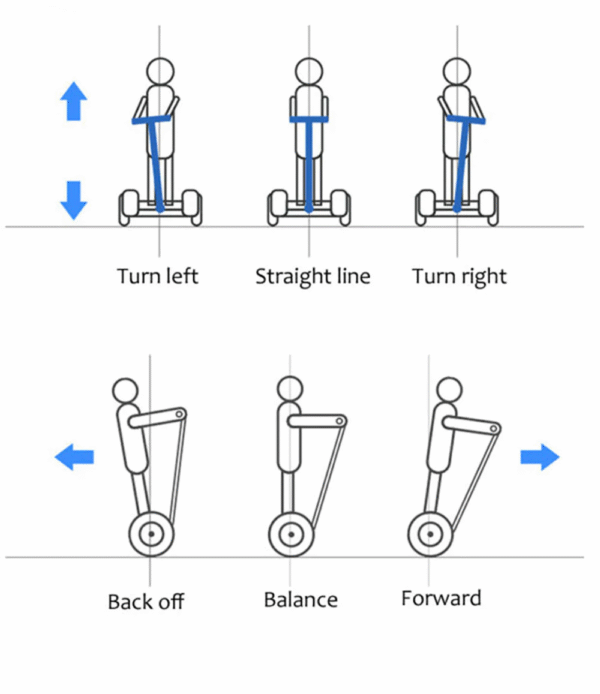 Turn left
Straight line
Turn right

Back off
Balance
Forward